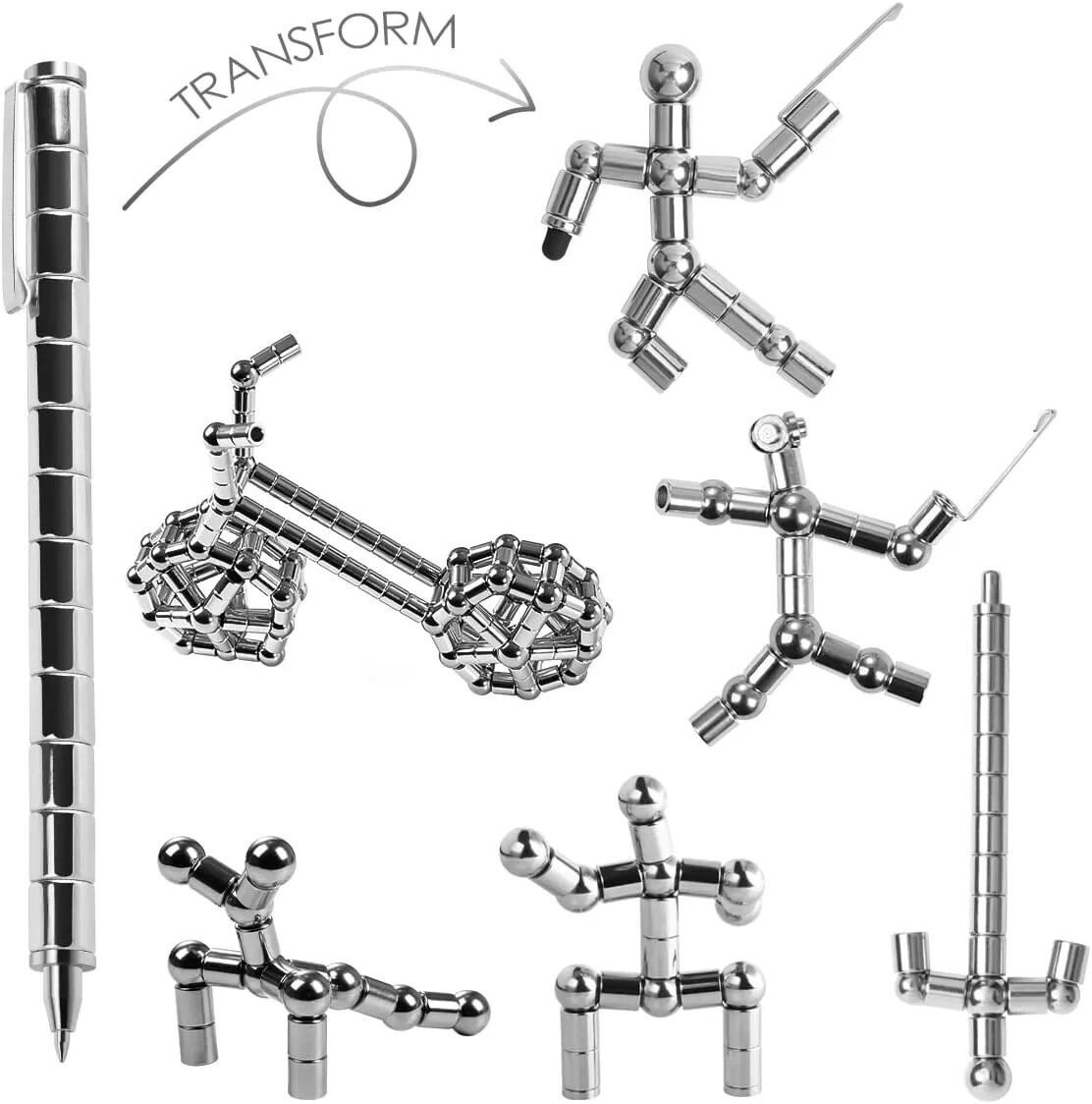 TRANSFORM